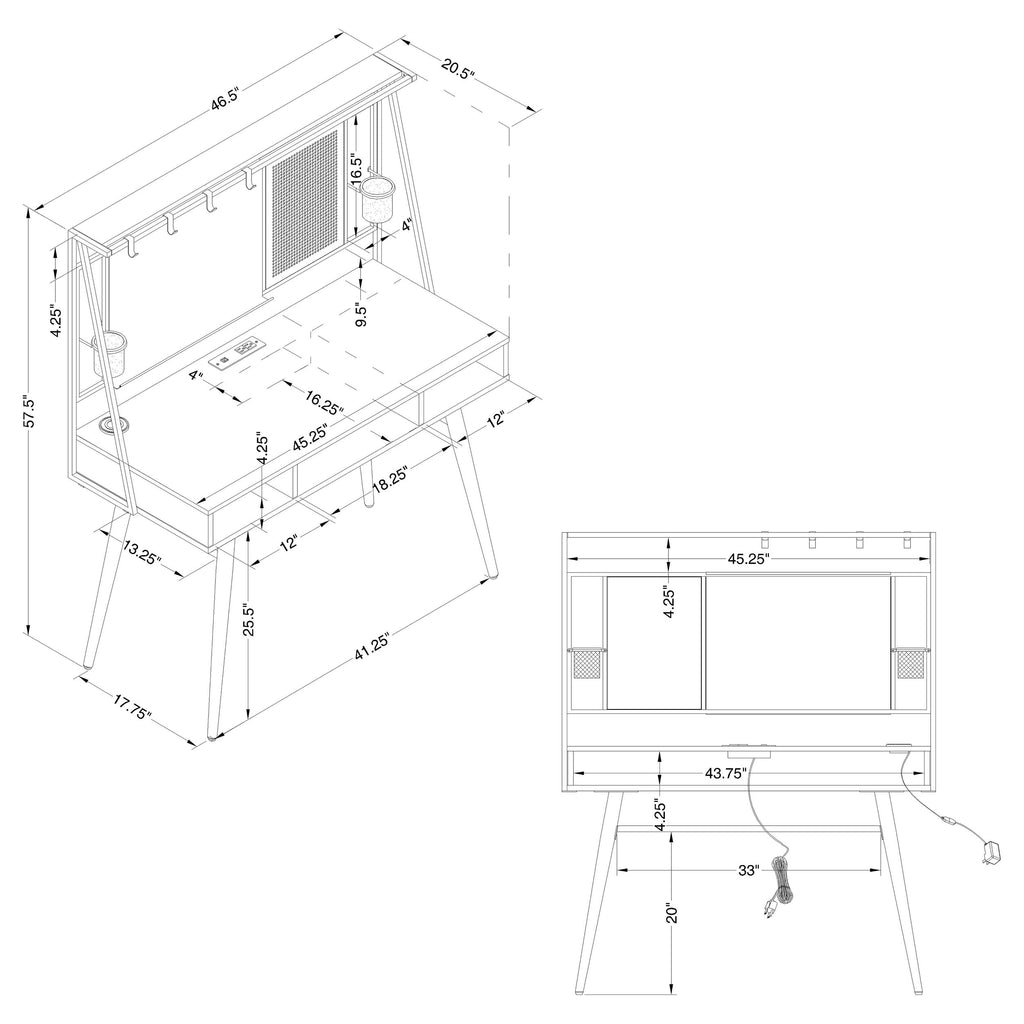 46.5"
20.5"
16.5"
4"
4.25"
9.5"
57.5"
4"
16.25"
45.25"
12"
4.25"
18.25"
13.25"
12"
25.5"
41.25"
17.75"
45.25"
4.25"
43.75"
4.25"
33"
20"